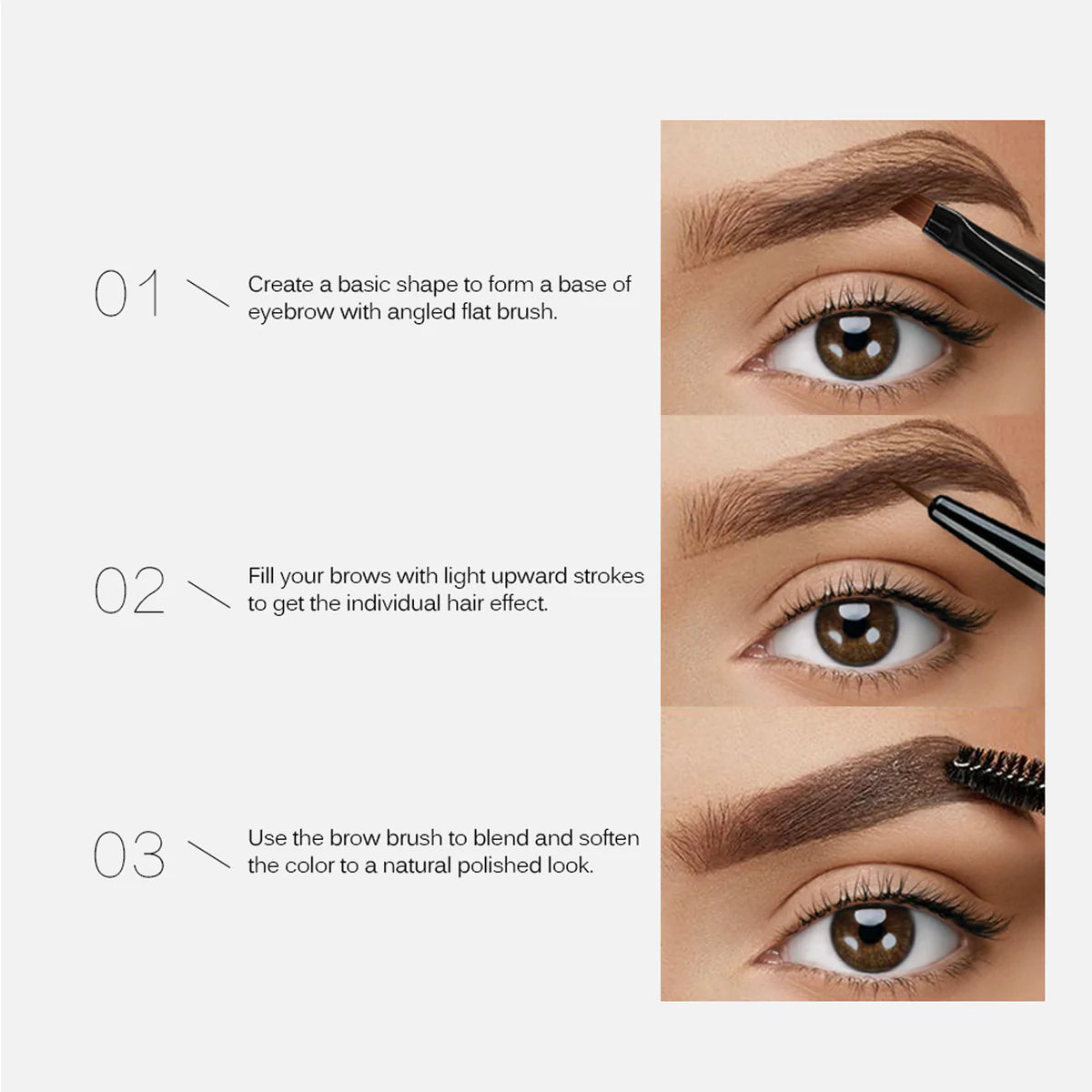 01

Create a basic shape to form a base of eyebrow with angled flat brush.

02

Fill your brows with light upward strokes to get the individual hair effect.

03

Use the brow brush to blend and soften the color to a natural polished look.